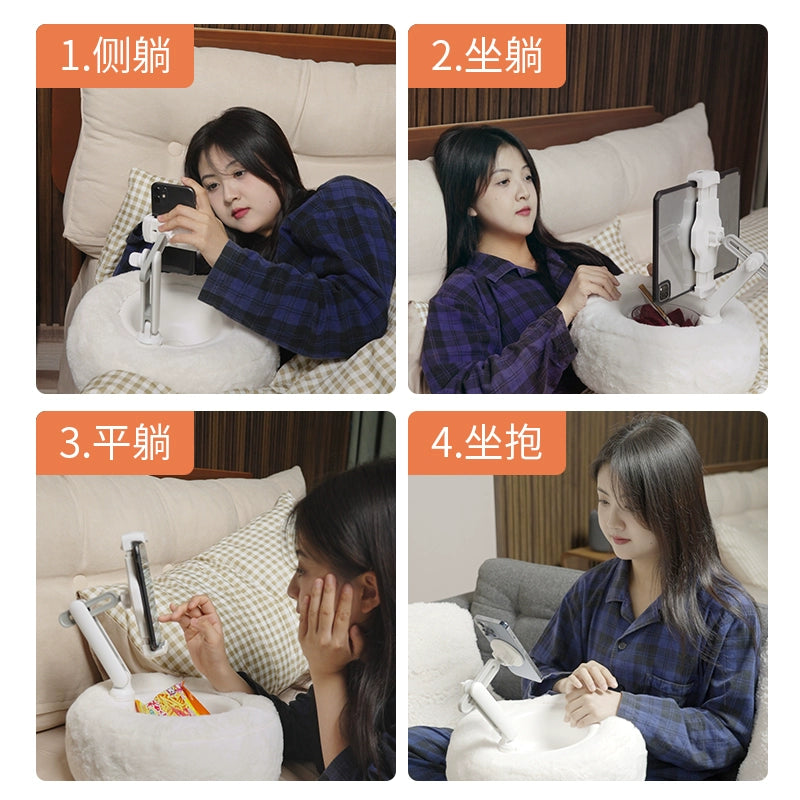 1.侧躺

2.坐躺

3.平躺

4.坐抱